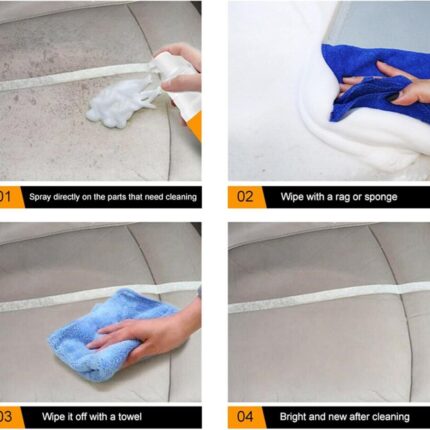 01 Spray directly on the parts that need cleaning

02 Wipe with a rag or sponge

03 Wipe it off with a towel

04 Bright and new after cleaning